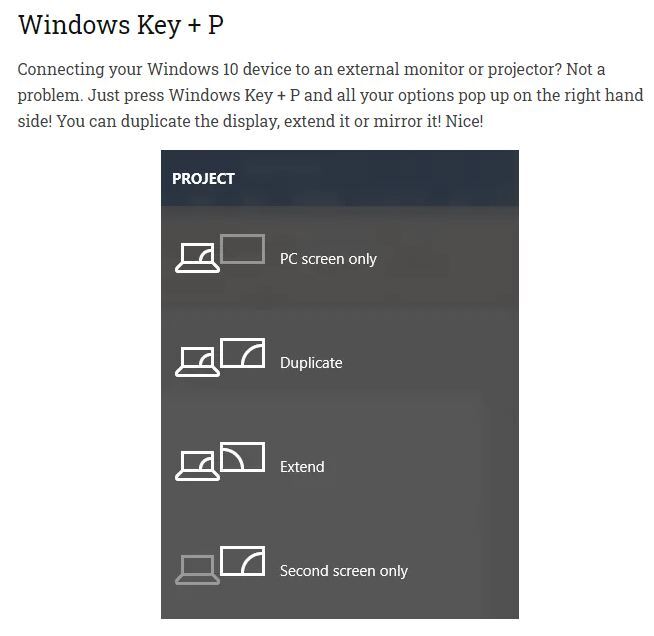 Windows Key + P

Connecting your Windows 10 device to an external monitor or projector? Not a problem. Just press Windows Key + P and all your options pop up on the right hand side! You can duplicate the display, extend it or mirror it! Nice!

PROJECT

PC screen only

Duplicate

Extend

Second screen only